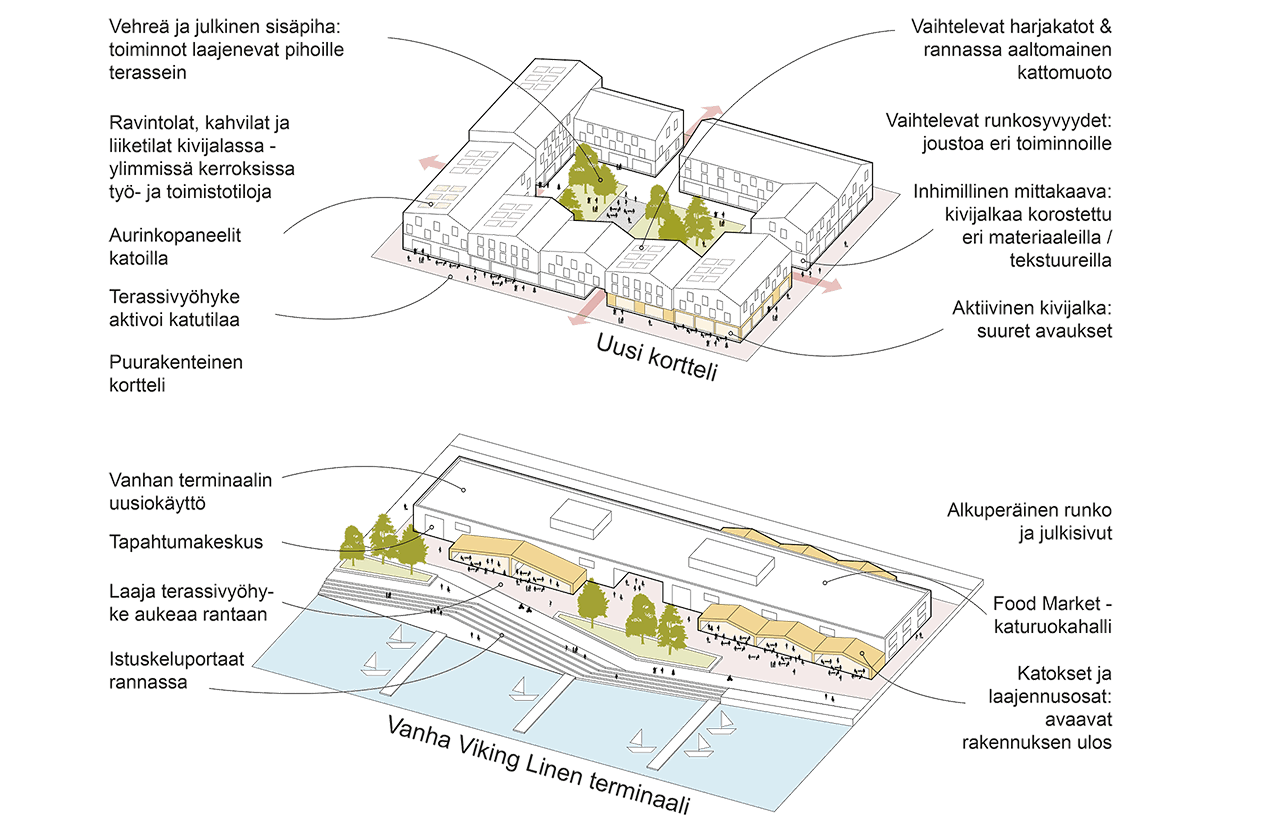 Vehreä ja julkinen sisäpiha: toiminnot laajenevat pihoille terassein

Ravintolat, kahvilat ja liiketilat kivijalassa - ylimmissä kerroksissa työ- ja toimistotiloja

Aurinkopaneelit katoilla

Terassivyöhyke aktivoi katutilaa

Puurakenteinen kortteli

Vaihtelevat harjakatot & rannassa aaltomainen kattomuoto

Vaihtelevat runkosyvyydet: joustoa eri toiminnoille

Inhimillinen mittakaava: kivijalkaa korostettu eri materiaaleilla / tekstuureilla

Aktiivinen kivijalka: suuret avaukset

Uusi kortteli

Vanhan terminaalin uusiokäyttö

Tapahtumakeskus

Laaja terassivyöhyke aukeaa rantaan

Istuskeluportaat rannassa

Alkuperäinen runko ja julkisivut

Food Market - katuruokahalli

Katokset ja laajennusosat: avaavat rakennuksen ulos

Vanha Viking Linen terminaali