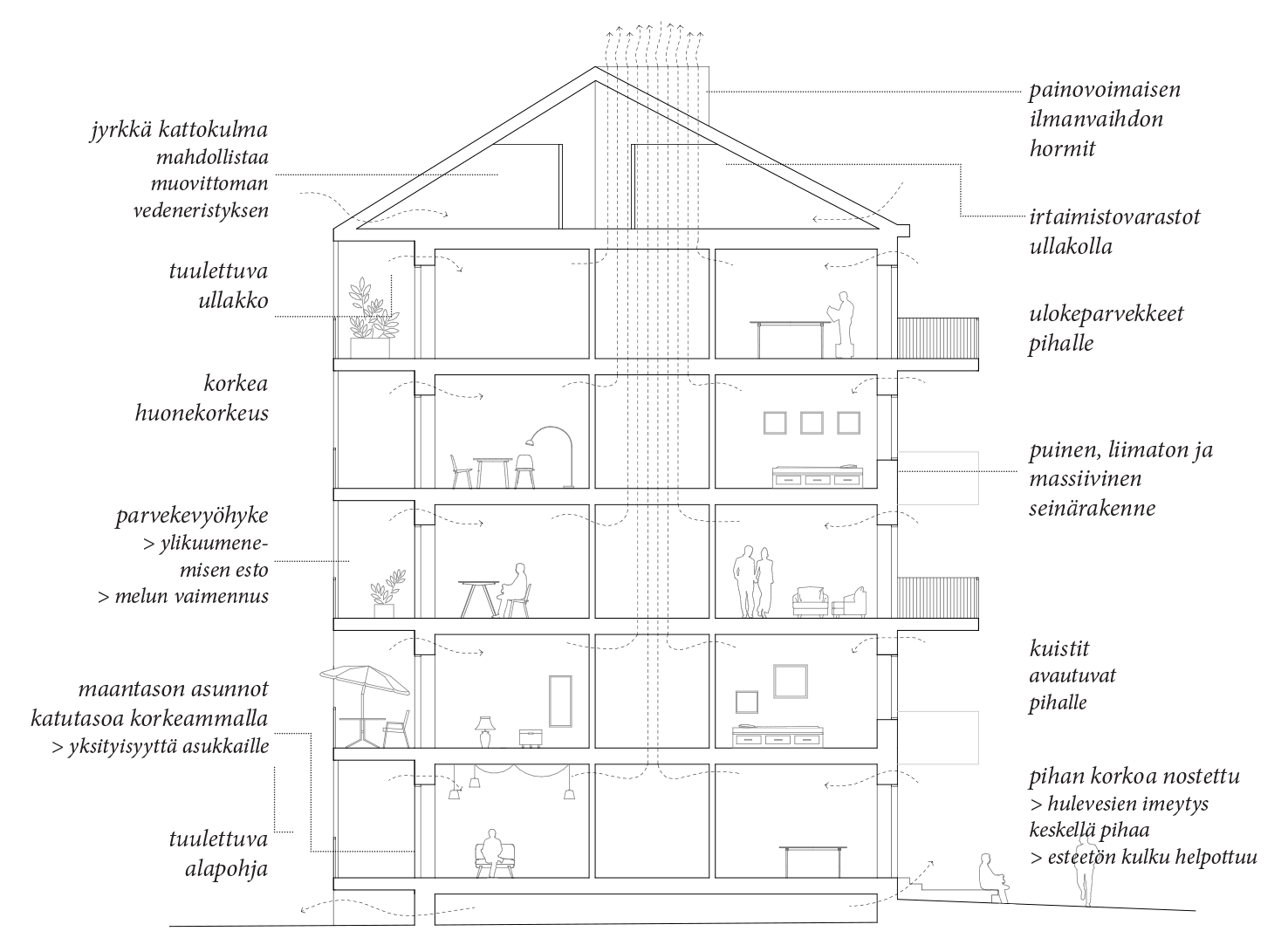 jyrkkä kattokulma
mahdollistaa
muovittoman
vedeneristyksen

tuulettuva
ullakko

korkea
huonekorkeus

parvekevyöhyke
> ylikuumenemisen esto
> melun vaimennus

maantason asunnot
katutasoa korkeammalla
> yksityisyyttä asukkaille

tuulettuva
alapohja

painovoimaisen
ilmanvaihdon
hormit

irtaimistovarastot
ullakolla

ulokeparvekkeet
pihalle

puinen, liimaton ja
massiivinen
seinärakenne

kuistit
avautuvat
pihalle

pihan korkoa nostettu
> hulevesien imeytys
keskellä pihaa
> esteetön kulku helpottuu